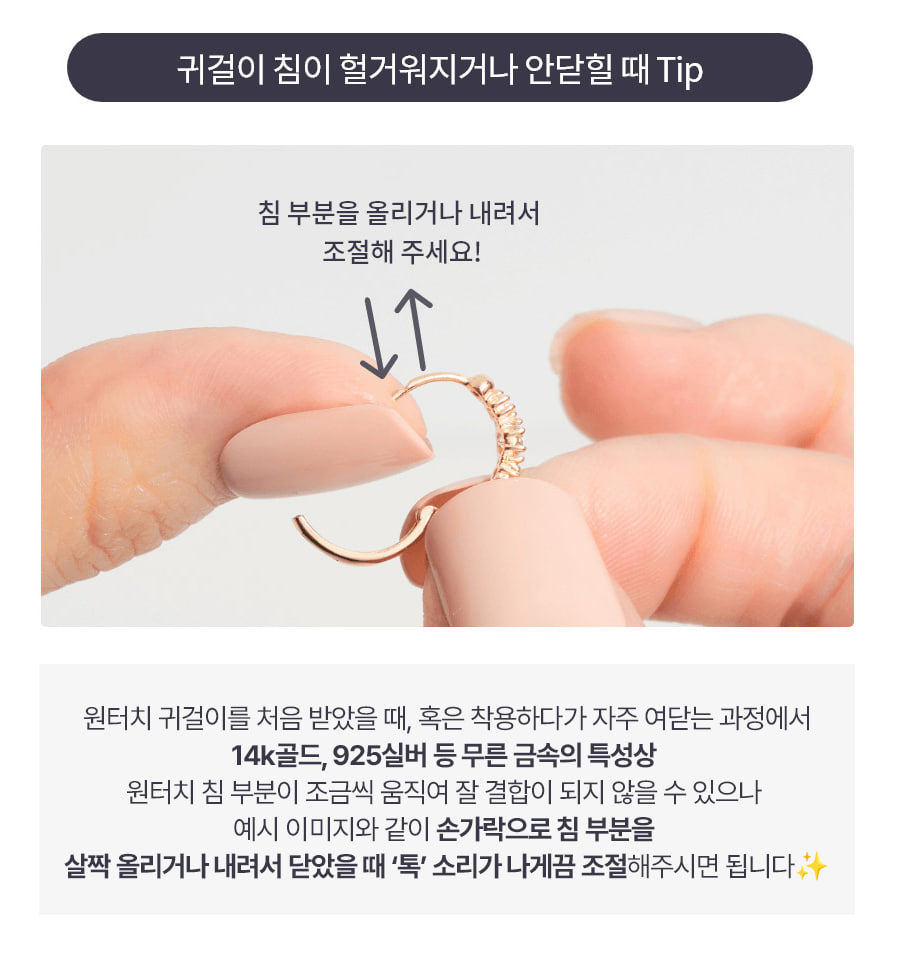 귀걸이 침이 헐거워지거나 안닫힐 때 Tip

침 부분을 올리거나 내려서
조절해 주세요!

원터치 귀걸이를 처음 받았을 때, 혹은 착용하다가 자주 여닫는 과정에서
14k골드, 925실버 등 무른 금속의 특성상
원터치 침 부분이 조금씩 움직여 잘 결합이 되지 않을 수 있으나
예시 이미지와 같이 손가락으로 침 부분을
살짝 올리거나 내려서 닫았을 때 '톡' 소리가 나게끔 조절해주시면 됩니다✨